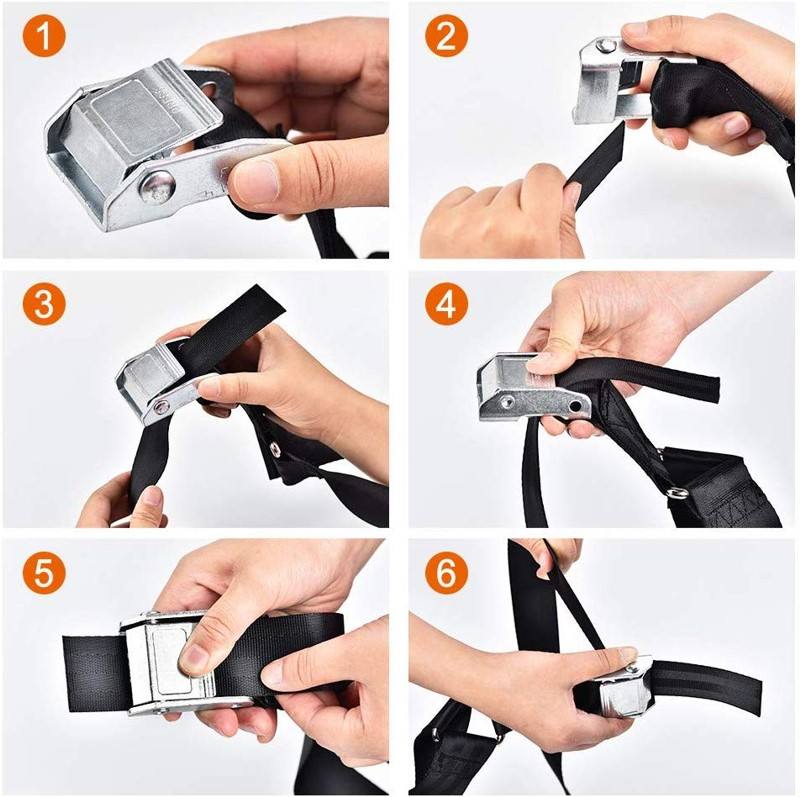 1

2

3

4

5

6